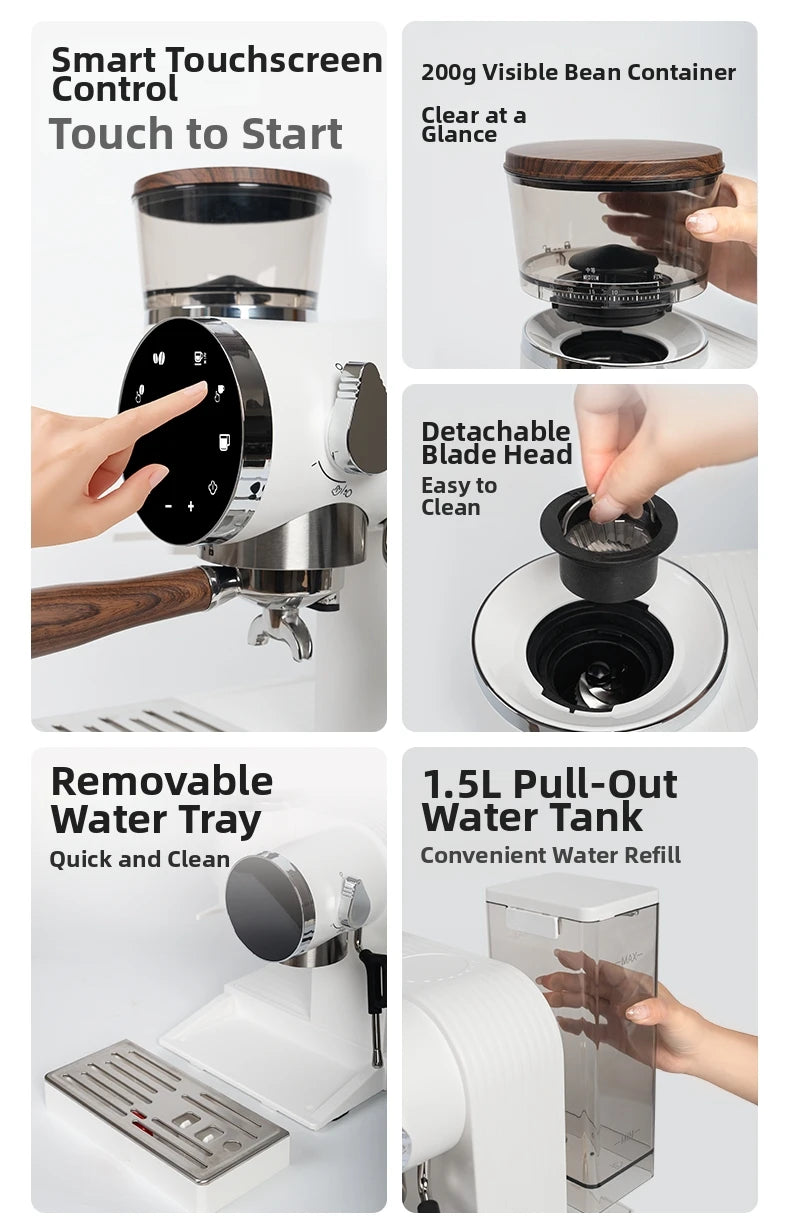 Smart Touchscreen Control

Touch to Start

200g Visible Bean Container

Clear at a Glance

Detachable Blade Head

Easy to Clean

Removable Water Tray

Quick and Clean

1.5L Pull-Out Water Tank

Convenient Water Refill

MAX